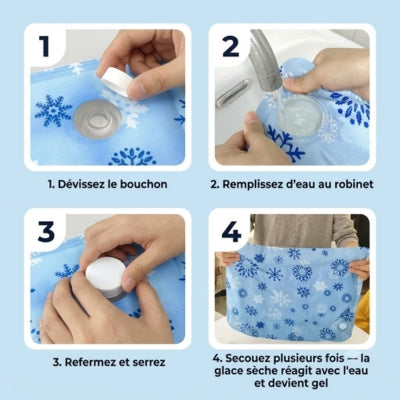 1

1. Dévissez le bouchon

2

2. Remplissez d'eau au robinet

3

3. Refermez et serrez

4

4. Secouez plusieurs fois — la glace sèche réagit avec l'eau et devient gel